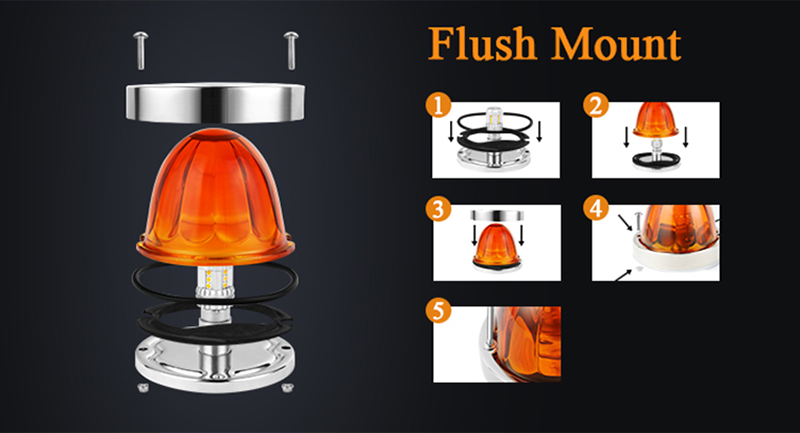 Flush Mount

1

2

3

4

5